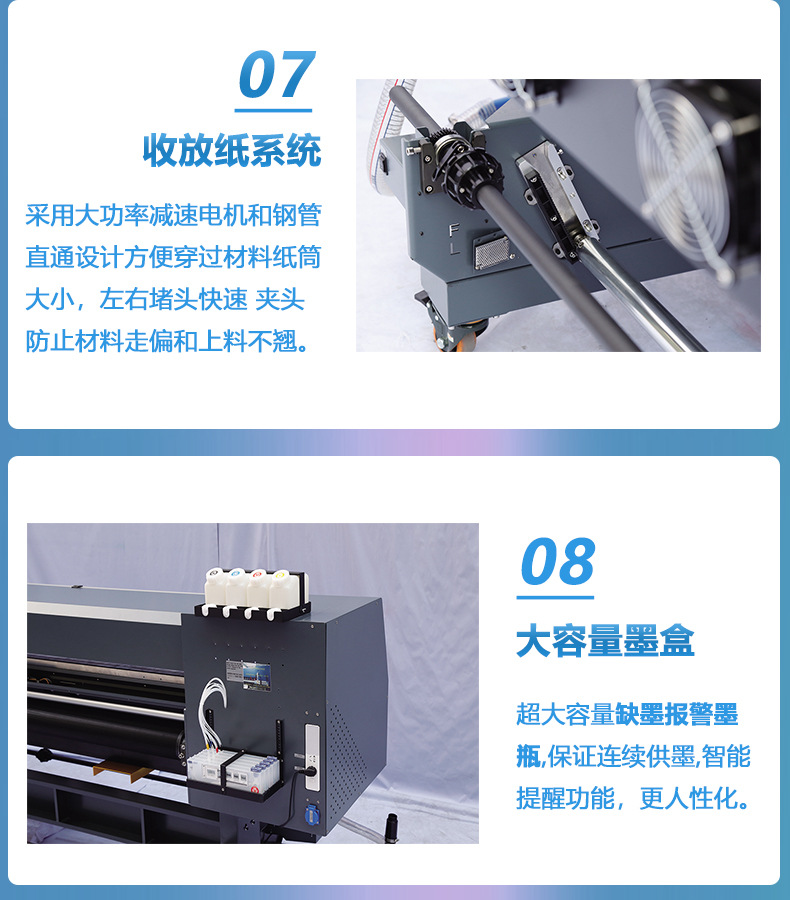 07

收放纸系统

采用大功率减速电机和钢管直通设计方便穿过材料纸筒大小，左右堵头快速 夹头防止材料走偏和上料不翘。

F
L

08

大容量墨盒

超大容量缺墨报警墨瓶,保证连续供墨,智能提醒功能，更人性化。